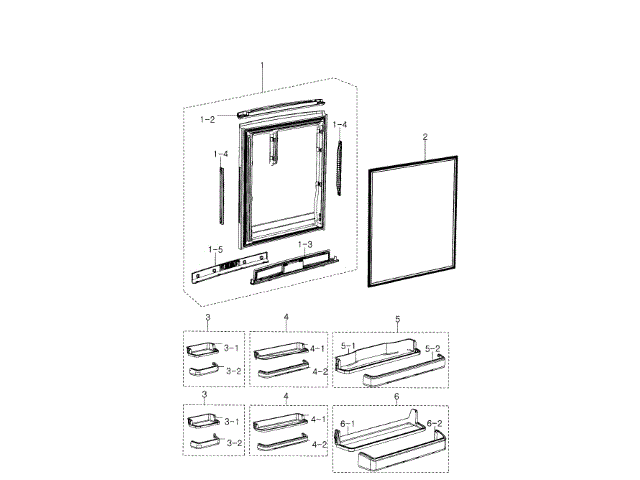 1
1-2
1-4
1-4
2
1-5
1-3
3
3-1
3-2
4
4-1
4-2
5
5-1
5-2
3
3-1
3-2
4
4-1
4-2
6
6-1
6-2