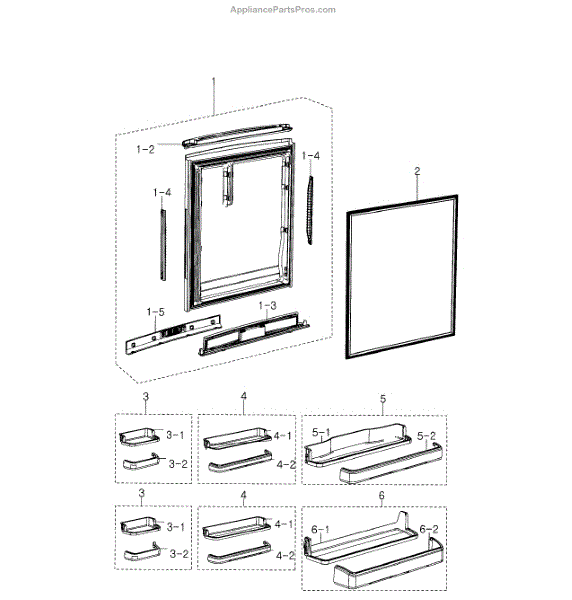 AppliancePartsPros.com

1
1-2
1-4
1-4
2
1-5
1-3

3
3-1
3-2
4
4-1
4-2
5
5-1
5-2

3
3-1
3-2
4
4-1
4-2
6
6-1
6-2