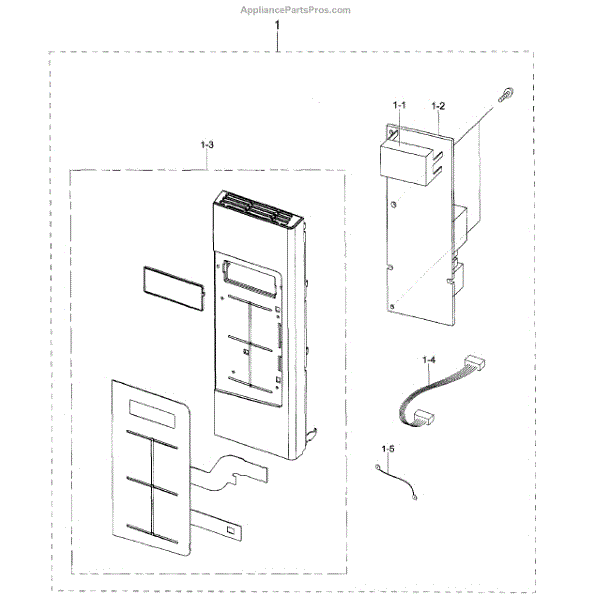 AppliancePartsPros.com

1

1-1

1-2

1-3

1-4

1-5