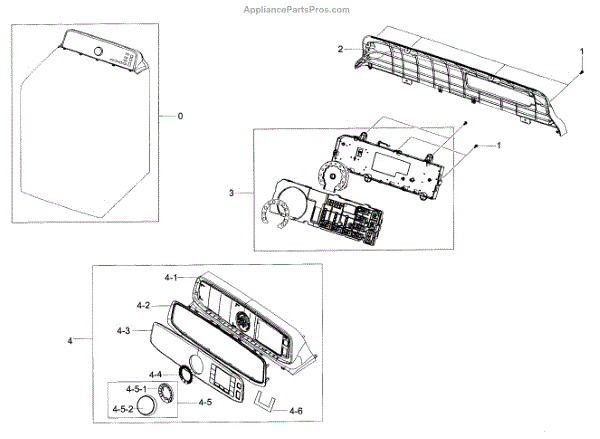 AppliancePartsPros.com

0

2

1

1

3

4-1

4-2

4-3

4

4-4

4-5-1

4-5-2

4-5

4-6