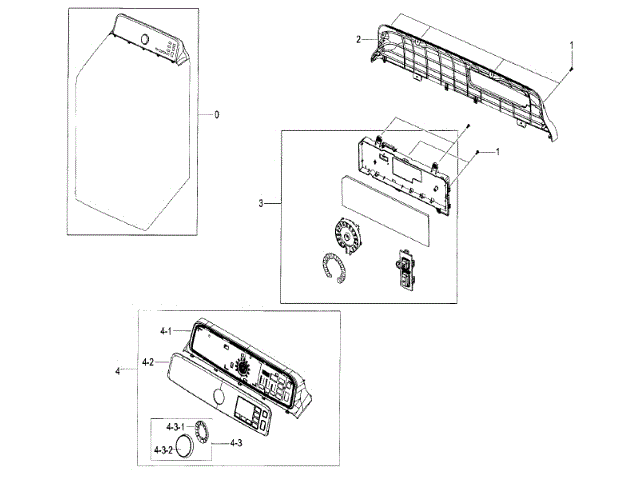 0

2

1

1

3

4-1

4-2

4

4-3-1

4-3-2

4-3