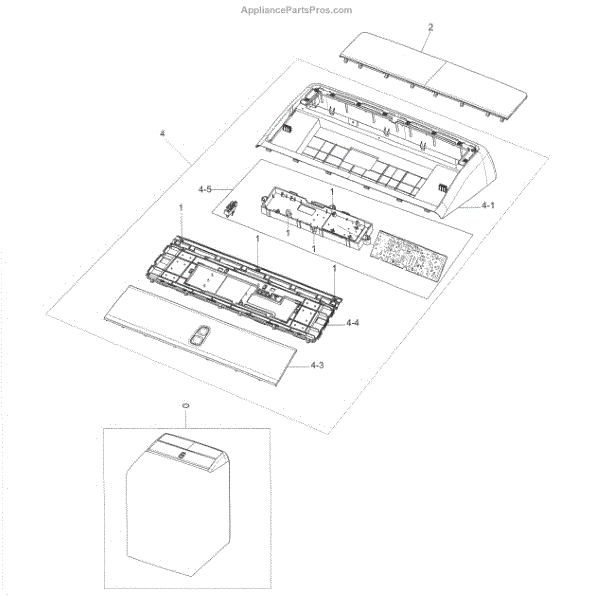 AppliancePartsPros.com

2

4

4-5

1

4-1

1

1

1

1

1

4-4

4-3