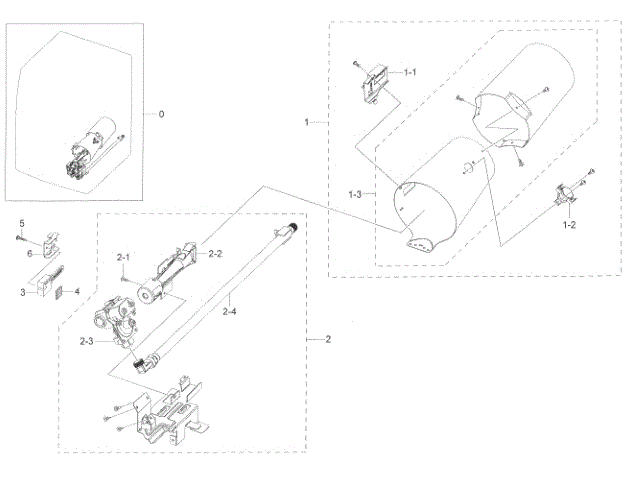 0

1-1

1

1-3

1-2

5

6

3

4

2-1

2-2

2-4

2-3

2