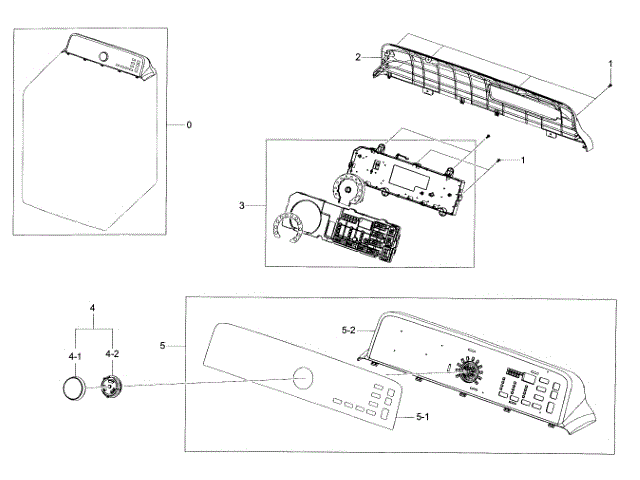 0
2
1
1
3
4
4-1
4-2
5
5-2
5-1