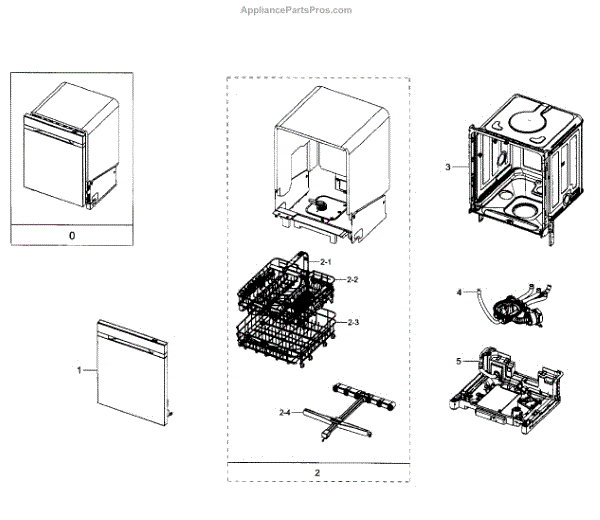 AppliancePartsPros.com

0

1

2-1
2-2
2-3
2-4

2

3

4

5