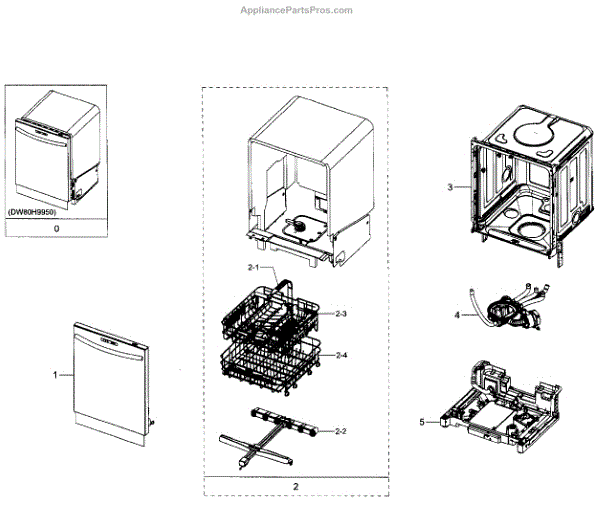 AppliancePartsPros.com

(DW80H9950)

0

1

2-1

2-3

2-4

2-2

2

3

4

5