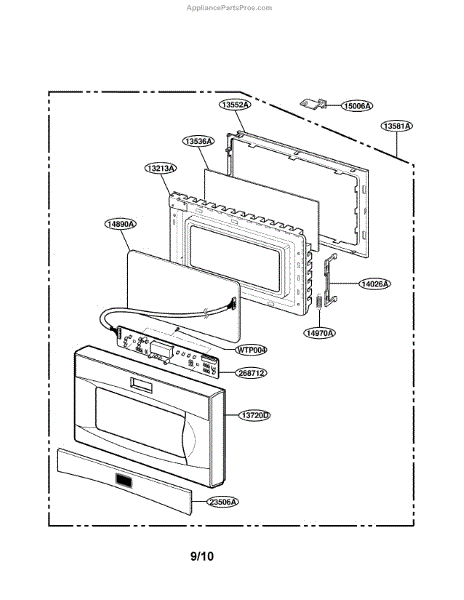 AppliancePartsPros.com

13552A
15006A
13581A
13536A
13213A
14890A
14026A
14970A
WTP004
268712
13720D
23506A

9/10