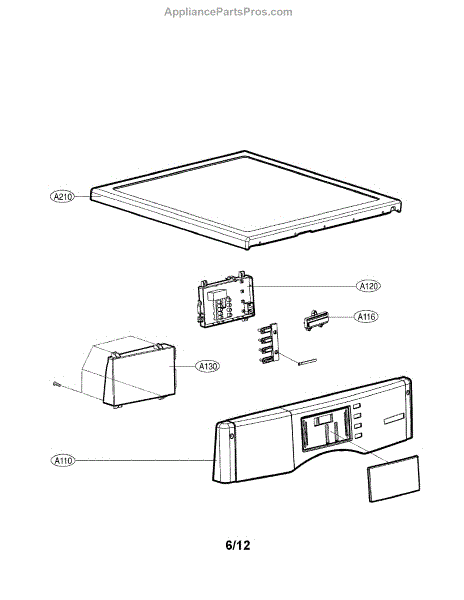 AppliancePartsPros.com

A210

A120

A116

A130

A110

6/12