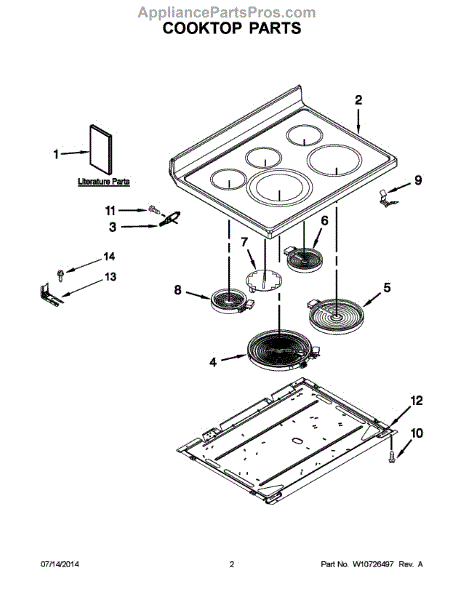 AppliancePartsPros.com
COOKTOP PARTS

2

1

Literature Parts

9

11

3

6

7

14

13

8

5

4

12

10

07/14/2014

2

Part No. W10726497 Rev. A