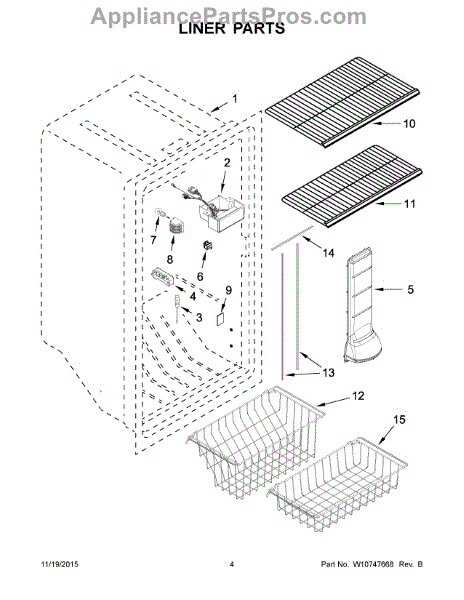 AppliancePartsPros.com
LINER PARTS

1
10
2
11
7
8
6
14
4
9
5
3
13
12
15

11/19/2015
4
Part No. W10747668 Rev. B