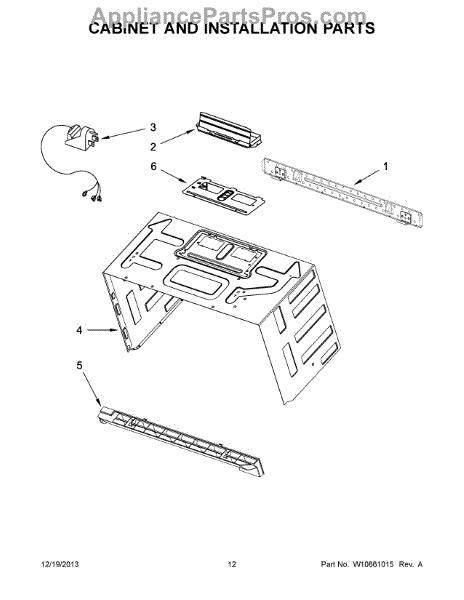 AppliancePartsPros.com
CABINET AND INSTALLATION PARTS

3
2
6
1
4
5

12/19/2013
12
Part No. W10661015 Rev. A