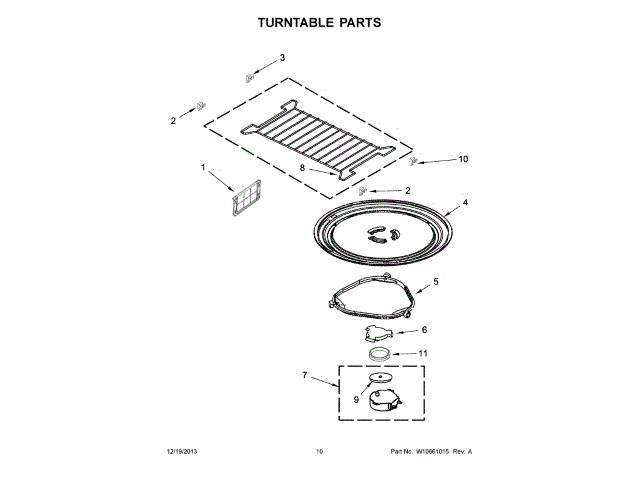 TURNTABLE PARTS

3
2
10
1
8
2
4
5
6
11
7
9

12/19/2013
10
Part No. W10661015 Rev. A