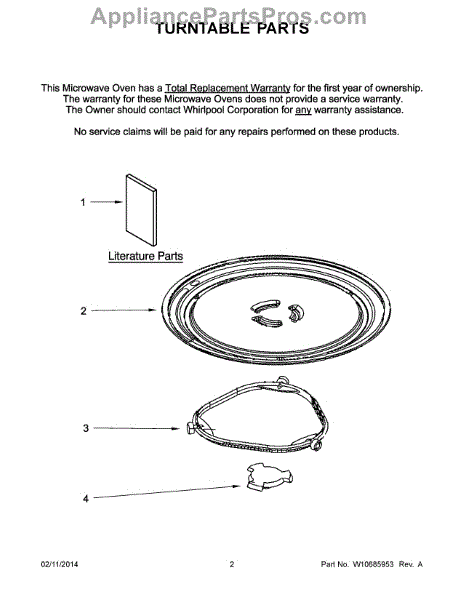 AppliancePartsPros.com

TURNTABLE PARTS

This Microwave Oven has a Total Replacement Warranty for the first year of ownership. The warranty for these Microwave Ovens does not provide a service warranty. The Owner should contact Whirlpool Corporation for any warranty assistance.

No service claims will be paid for any repairs performed on these products.

1

Literature Parts

2

3

4

02/11/2014

2

Part No. W10685953 Rev. A