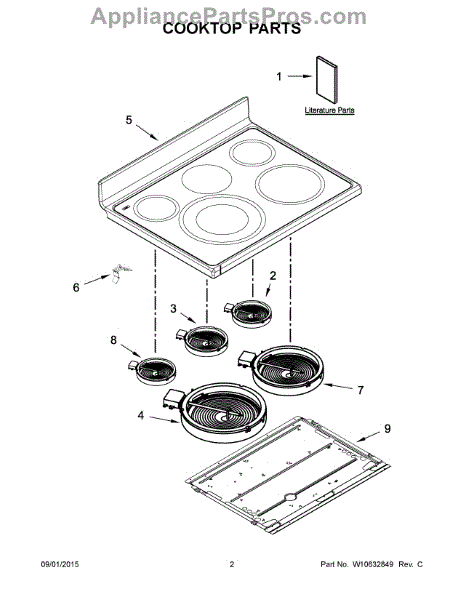 AppliancePartsPros.com
COOKTOP PARTS

1
Literature Parts
5
6
2
3
8
7
4
9

09/01/2015
2
Part No. W10632849 Rev. C