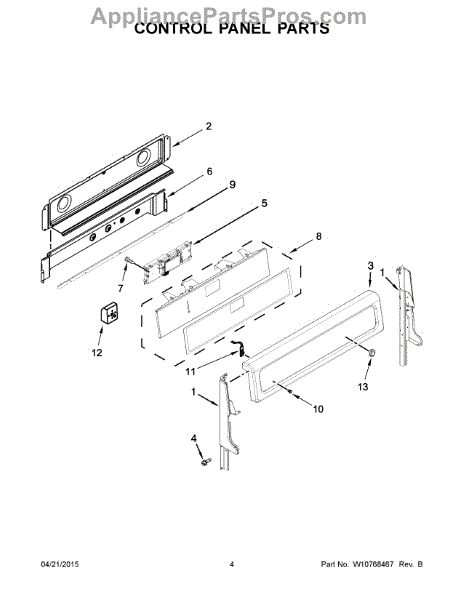 AppliancePartsPros.com
CONTROL PANEL PARTS

2
6
9
5
8
7
3
1
12
11
13
1
10
4

04/21/2015 4 Part No. W10768467 Rev. B