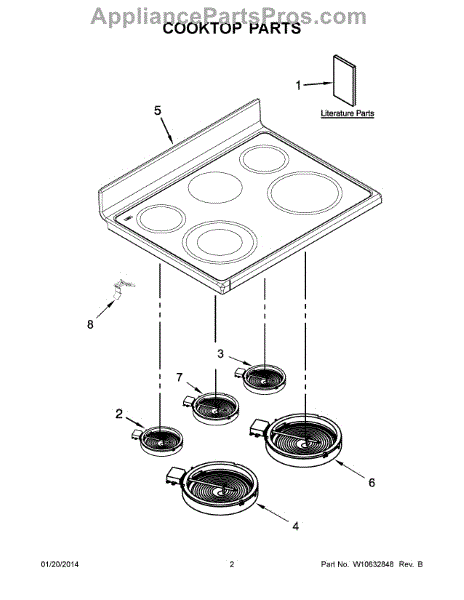 AppliancePartsPros.com
COOKTOP PARTS

1
Literature Parts

5

8

3

7

2

6

4

01/20/2014

2

Part No. W10632848 Rev. B