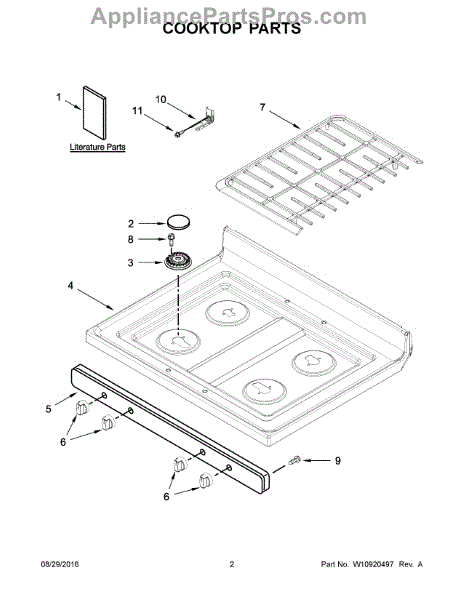 AppliancePartsPros.com

COOKTOP PARTS

1

Literature Parts

10

11

7

2

8

3

4

5

6

6

9

08/29/2016

2

Part No. W10920497 Rev. A