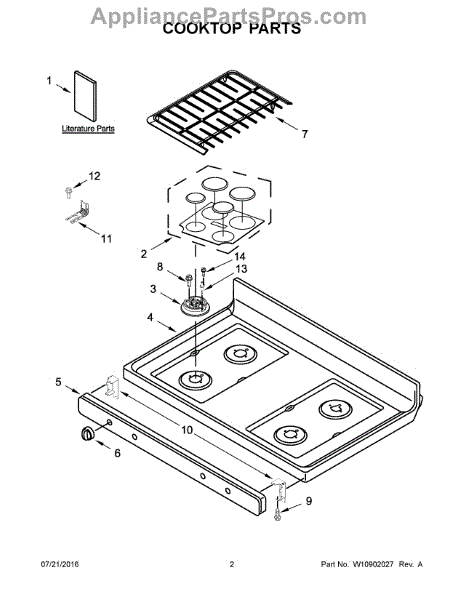 AppliancePartsPros.com
COOKTOP PARTS

1
Literature Parts
7
12
11
2
14
8
13
3
4
5
10
6
9

07/21/2016
2
Part No. W10902027 Rev. A