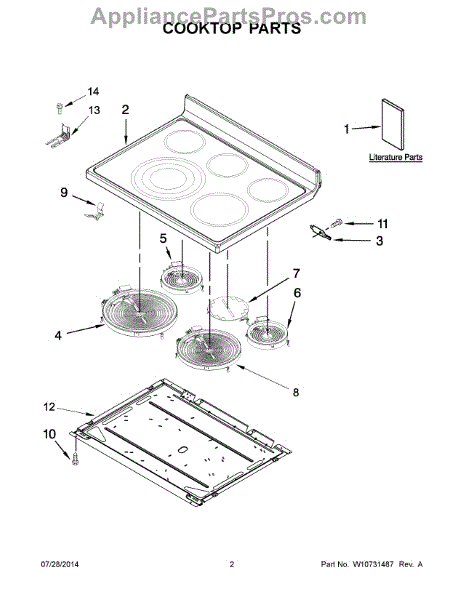 AppliancePartsPros.com

COOKTOP PARTS

14

13

2

1

Literature Parts

9

11

3

5

7

6

4

8

12

10

07/28/2014

2

Part No. W10731487 Rev. A