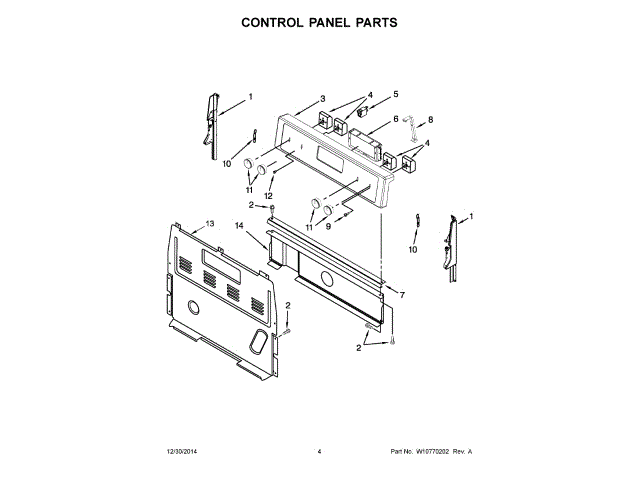 CONTROL PANEL PARTS

1
3
4
5
6
8
4
10
11
12
2
11
9
1
13
14
10
7
2
2

12/30/2014
4
Part No. W10770202 Rev. A