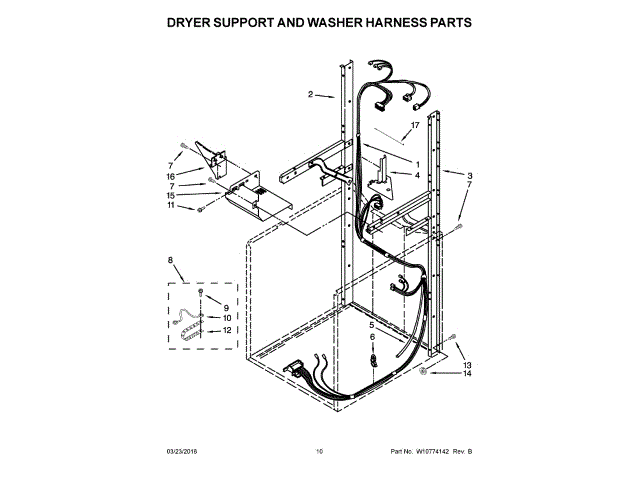 DRYER SUPPORT AND WASHER HARNESS PARTS

2
17
1
4
3
7
7
16
7
15
11
8
9
10
12
5
6
13
14

03/23/2018 10 Part No. W10774142 Rev. B