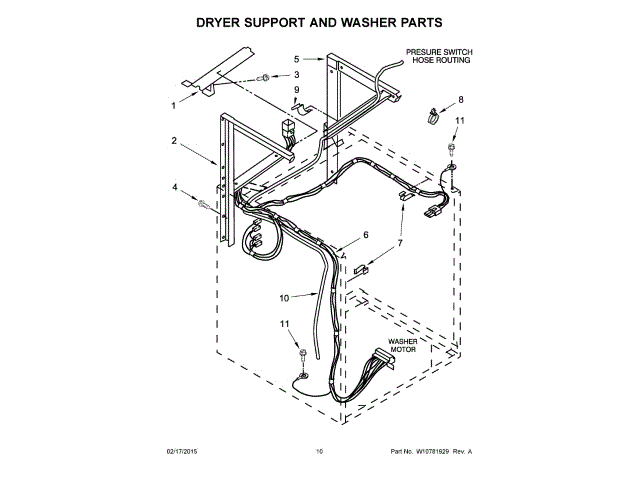 DRYER SUPPORT AND WASHER PARTS

PRESURE SWITCH HOSE ROUTING

5
3
9
1
8
11
2
4
6
7
10
11
WASHER MOTOR

02/17/2015
10
Part No. W10781929 Rev. A