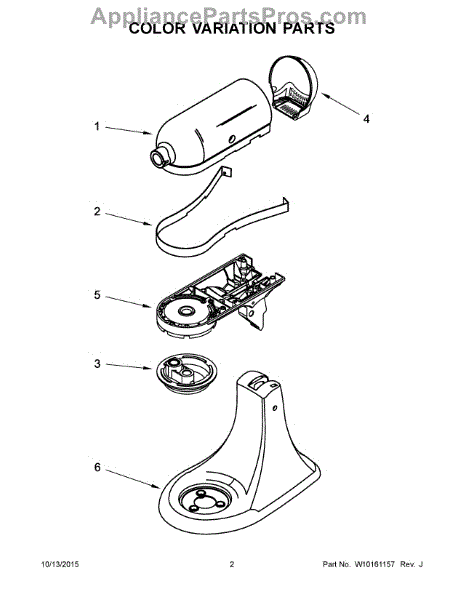 AppliancePartsPros.com
COLOR VARIATION PARTS

1

4

2

5

3

6

10/13/2015

2

Part No. W10161157 Rev. J