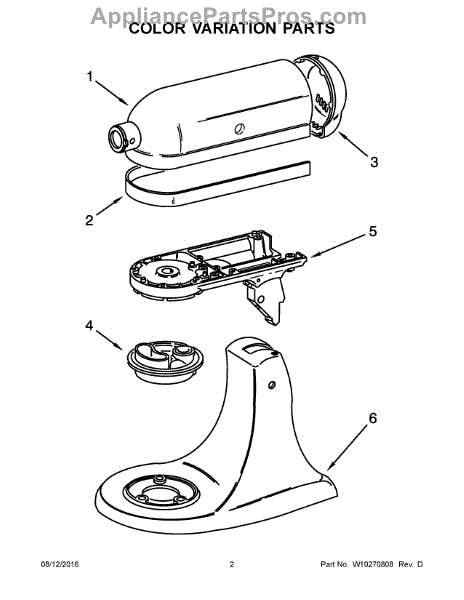 AppliancePartsPros.com
COLOR VARIATION PARTS

1

3

2

5

4

6

08/12/2016

2

Part No. W10270808 Rev. D