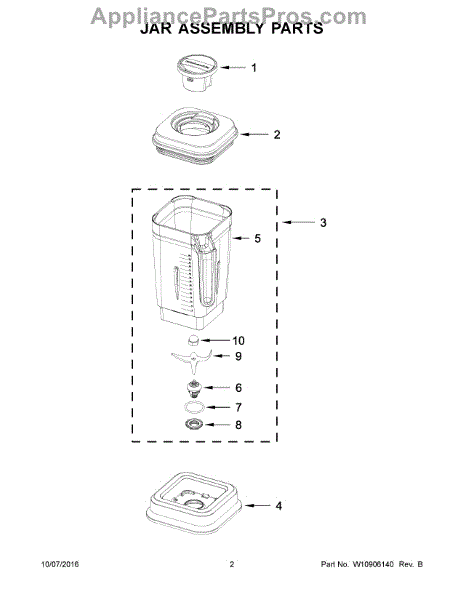 AppliancePartsPros.com
JAR ASSEMBLY PARTS

1

2

3

5

10

9

6

7

8

4

10/07/2016

2

Part No. W10906140 Rev. B