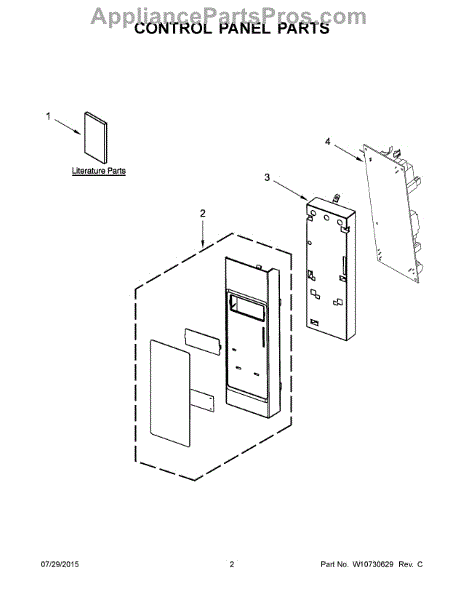 AppliancePartsPros.com
CONTROL PANEL PARTS

1

Literature Parts

4

3

2

07/29/2015

2

Part No. W10730629 Rev. C