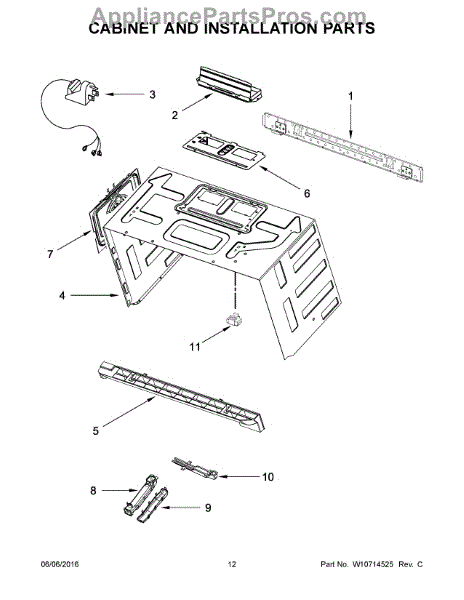 AppliancePartsPros.com

CABINET AND INSTALLATION PARTS

3
2
1
6
7
4
11
5
10
8
9

06/06/2016
12
Part No. W10714525 Rev. C