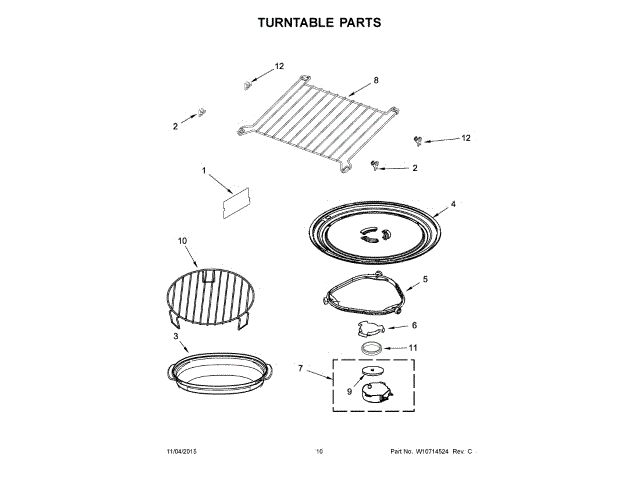 TURNTABLE PARTS

12
8
2
12
2
1
4
10
5
6
3
11
7
9

11/04/2015
10
Part No. W10714524 Rev. C