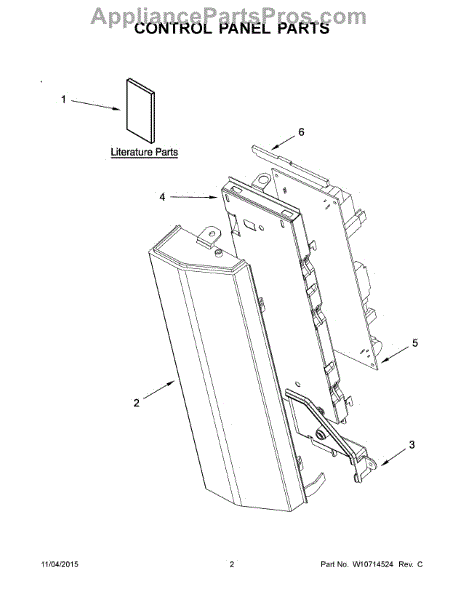 AppliancePartsPros.com
CONTROL PANEL PARTS

1

Literature Parts

6

4

5

2

3

11/04/2015

2

Part No. W10714524 Rev. C