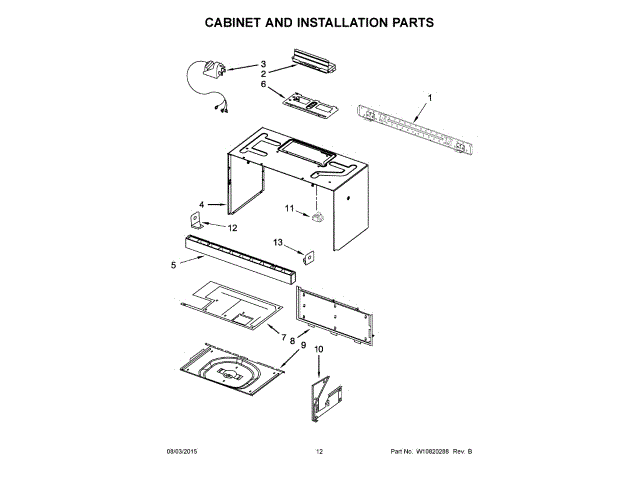 CABINET AND INSTALLATION PARTS

3
2
6
1
4
11
12
13
5
7
8
9
10

08/03/2015

12

Part No. W10820288 Rev. B