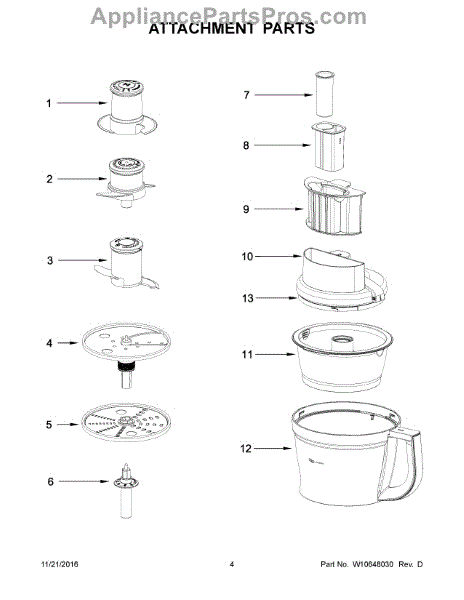 AppliancePartsPros.com

ATTACHMENT PARTS

1
2
3
4
5
6
7
8
9
10
13
11
12

11/21/2016
4
Part No. W10648030 Rev. D