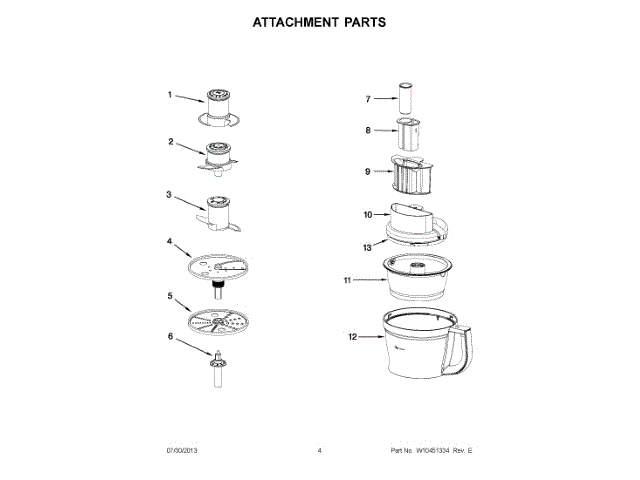 ATTACHMENT PARTS

1
2
3
4
5
6
7
8
9
10
13
11
12

07/30/2013 4 Part No. W10451334 Rev. E