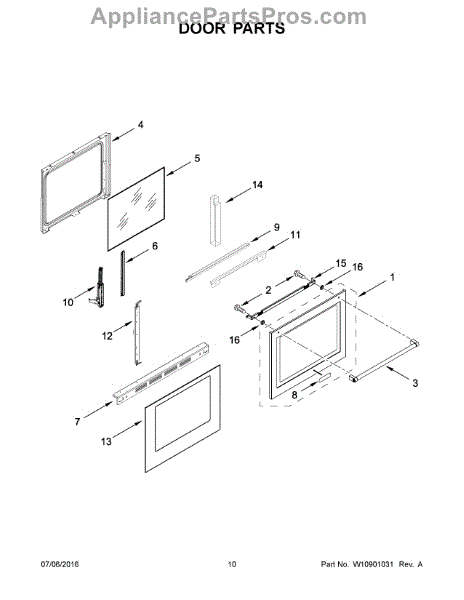 AppliancePartsPros.com
DOOR PARTS

4
5
14
9
11
6
15
16
1
2
10
12
16
3
8
7
13

07/06/2016
10
Part No. W10901031 Rev. A