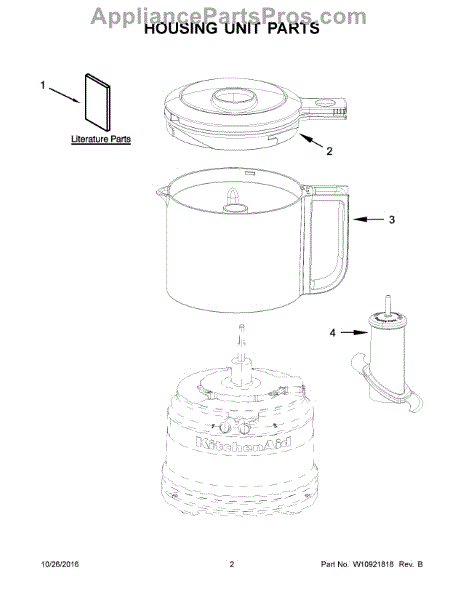 AppliancePartsPros.com

HOUSING UNIT PARTS

1

Literature Parts

2

3

4

KitchenAid

10/26/2016

2

Part No. W10921818 Rev. B