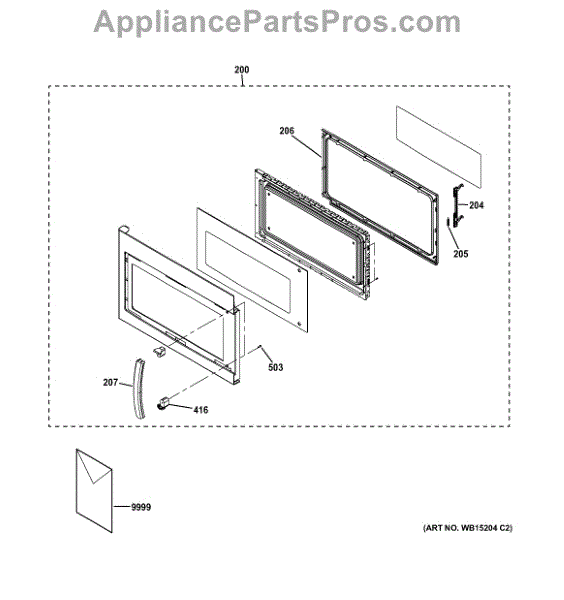 AppliancePartsPros.com

200

206

204

205

503

207

416

9999

(ART NO. WB15204 C2)