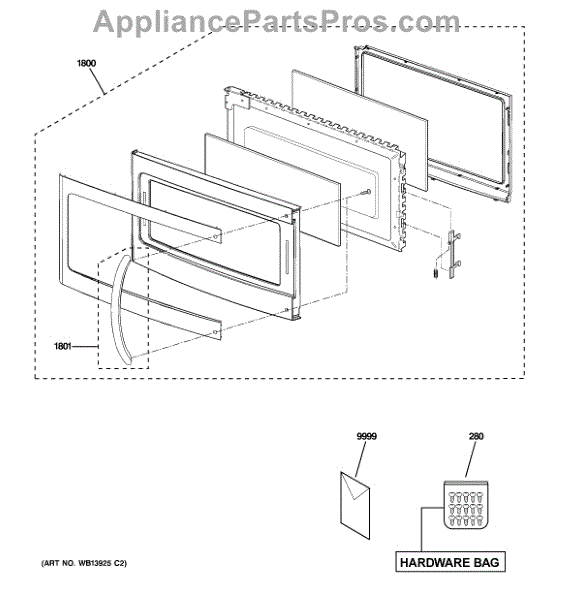 AppliancePartsPros.com

1800

1801

9999

280

HARDWARE BAG

(ART NO. WB13925 C2)