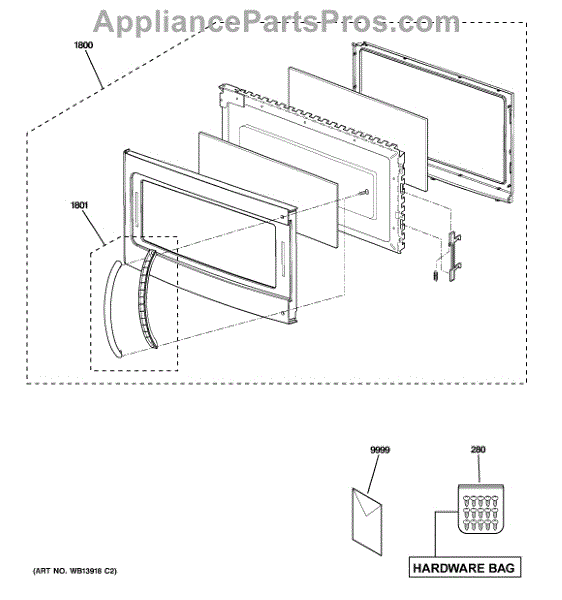 AppliancePartsPros.com

1800

1801

9999

280

HARDWARE BAG

(ART NO. WB13918 C2)