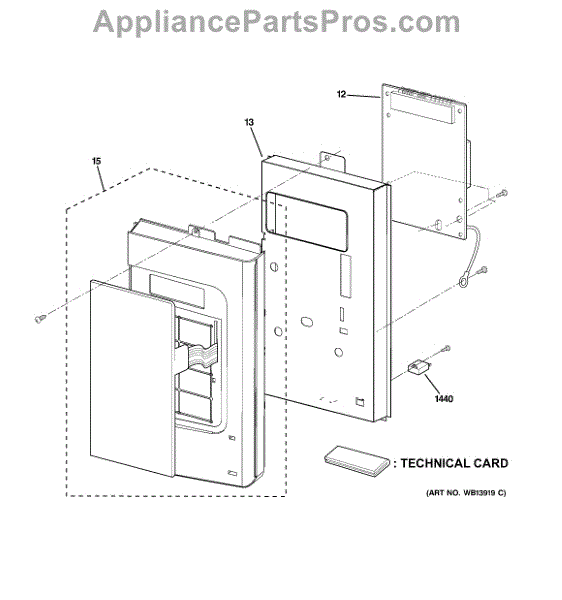 AppliancePartsPros.com

12

13

15

1440

: TECHNICAL CARD

(ART NO. WB13919 C)