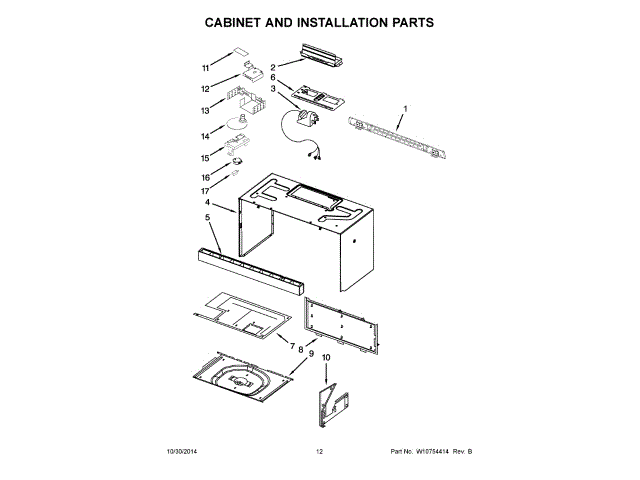 CABINET AND INSTALLATION PARTS

11
12
13
14
15
16
17
2
6
3
1
4
5
7
8
9
10

10/30/2014 12 Part No. W10754414 Rev. B