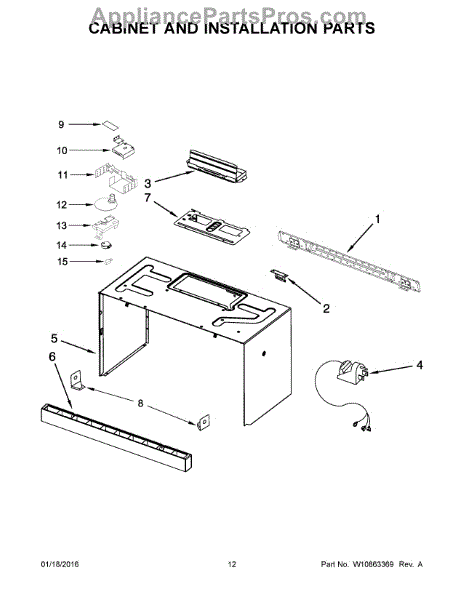 AppliancePartsPros.com
CABINET AND INSTALLATION PARTS

9
10
11
12
13
14
15
3
7
1
2
5
6
8
4

01/18/2016
12
Part No. W10863369 Rev. A