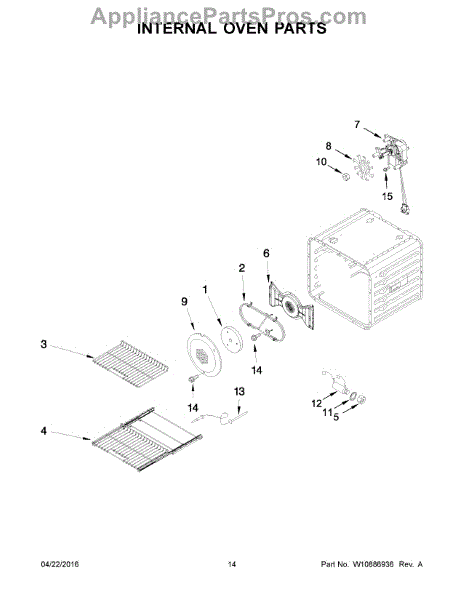 AppliancePartsPros.com
INTERNAL OVEN PARTS

7
8
10
15
6
2
1
9
3
14
14
13
12
11
5
4

04/22/2016 14 Part No. W10886936 Rev. A