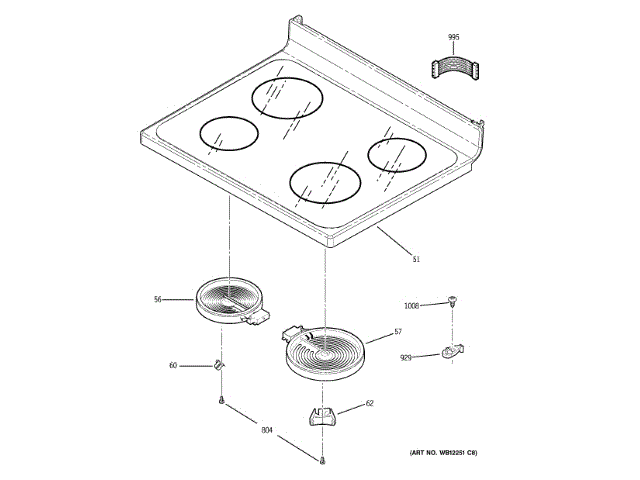 995

51

56

1008

57

929

60

62

804

(ART NO. WB12251 C8)