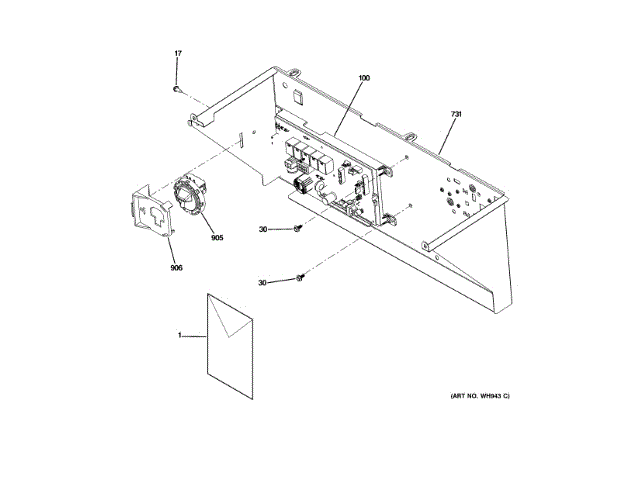 17

100

731

905

30

906

30

1

(ART NO. WH943 C)