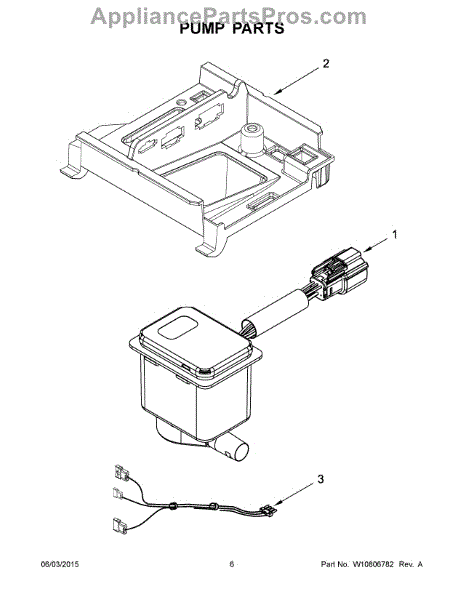 AppliancePartsPros.com

PUMP PARTS

2

1

3

06/03/2015

6

Part No. W10806782 Rev. A