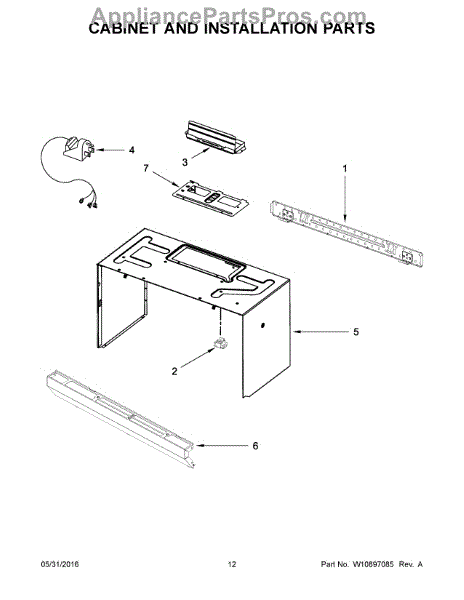 AppliancePartsPros.com
CABINET AND INSTALLATION PARTS

4

3

7

1

5

2

6

05/31/2016

12

Part No. W10897085 Rev. A