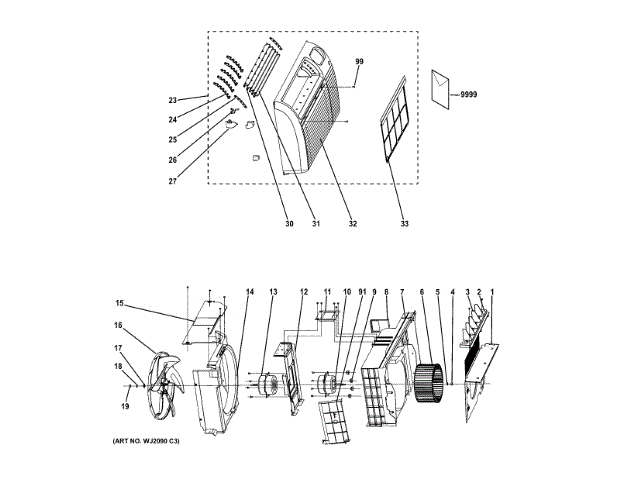 99
9999
23
24
25
26
27
30
31
32
33

15
16
17
18
19
14
13
12
11
10
91
9
8
7
6
5
4
3
2
1

(ART NO. WJ2090 C3)